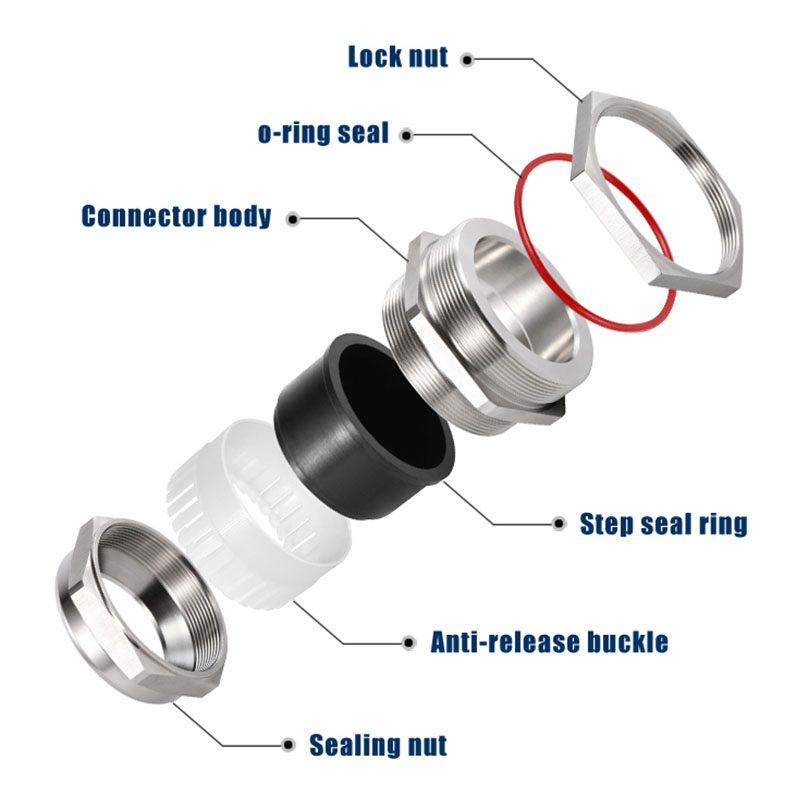 Lock nut

o-ring seal

Connector body

Step seal ring

Anti-release buckle

Sealing nut